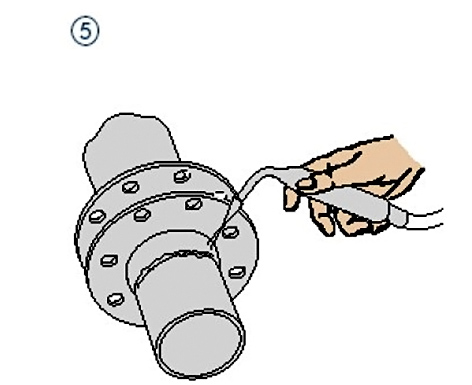 ⑤