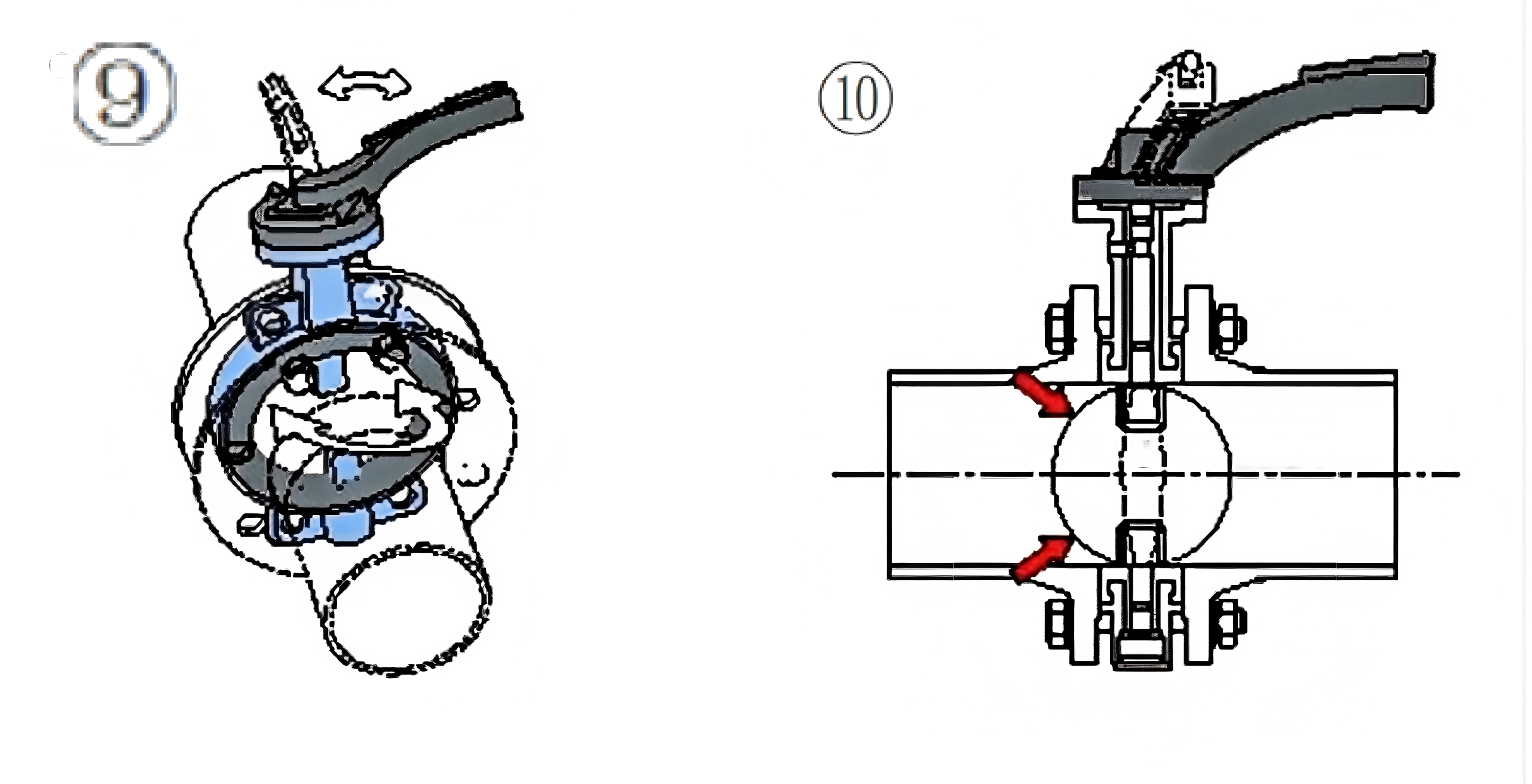 ⑨

⑩